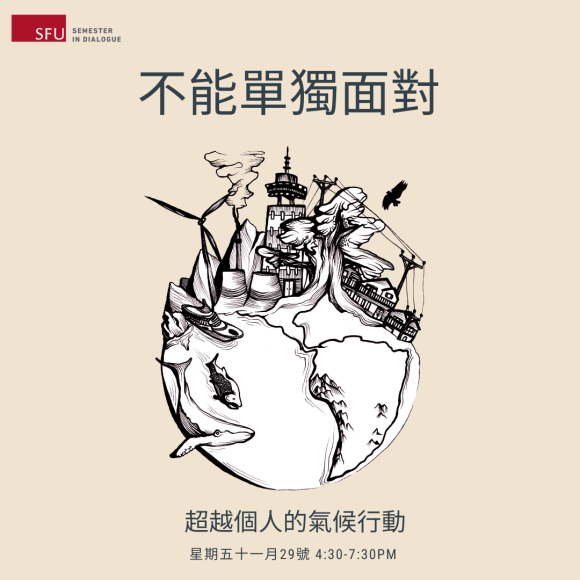 SFU SEMESTER IN DIALOGUE

不能單獨面對

超越個人的氣候行動

星期五十一月29號 4:30-7:30PM